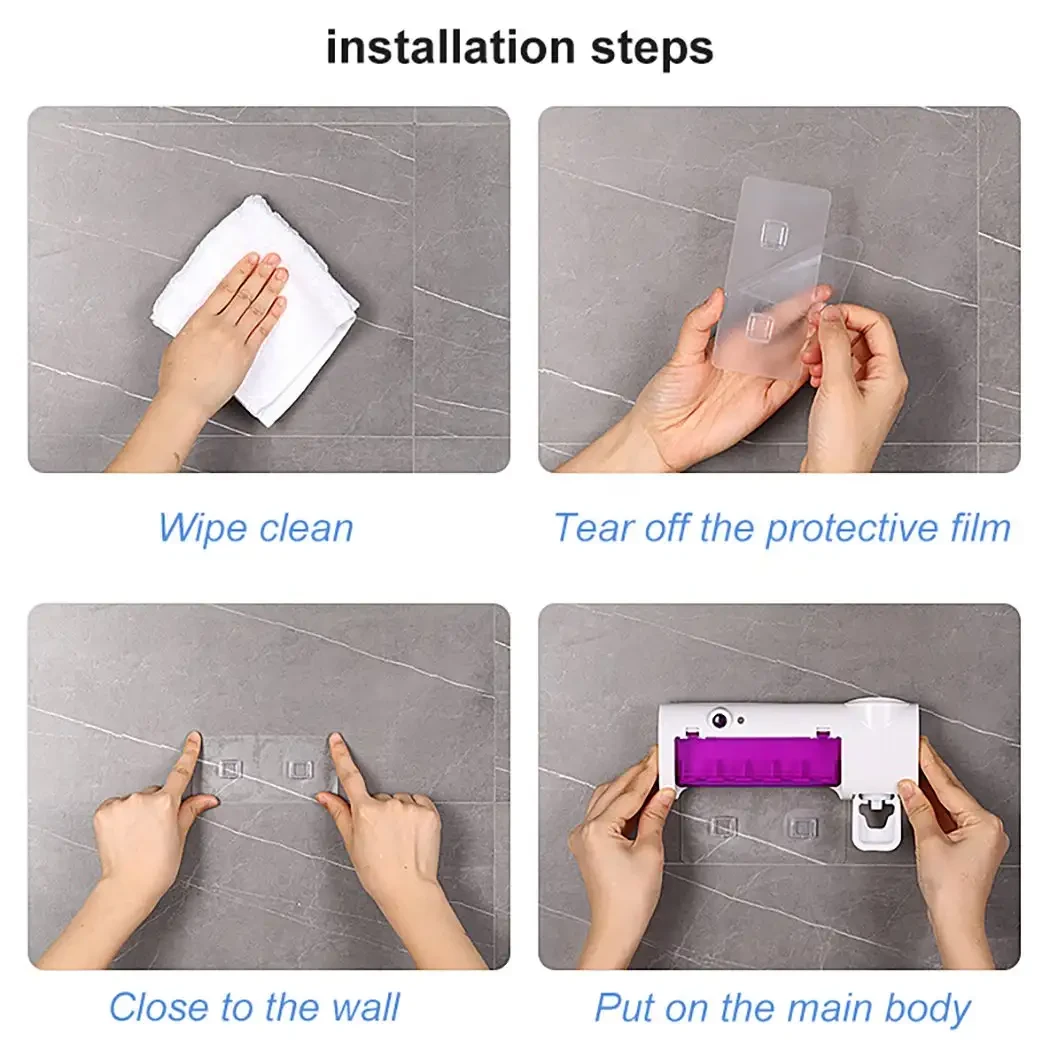 installation steps

Wipe clean

Tear off the protective film

Close to the wall

Put on the main body